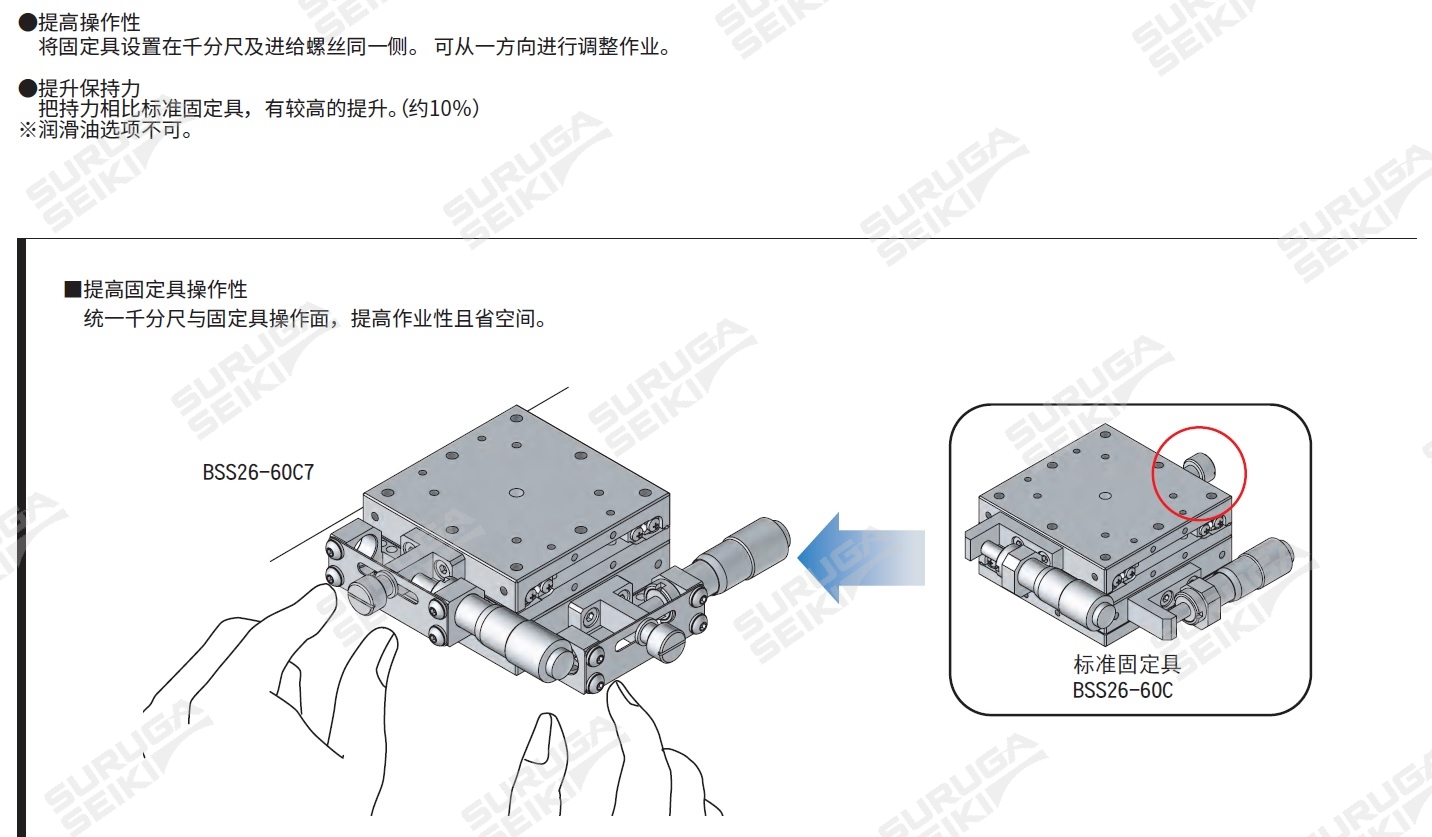 ●提高操作性
将固定具设置在千分尺及进给螺丝同一侧。 可从一方向进行调整作业。

●提升保持力
把持力相比标准固定具，有较高的提升。(约10%)
※润滑油选项不可。

■提高固定具操作性
统一千分尺与固定具操作面，提高作业性且省空间。

BSS26-60C7

标准固定具
BSS26-60C

SURUGA SEIKI